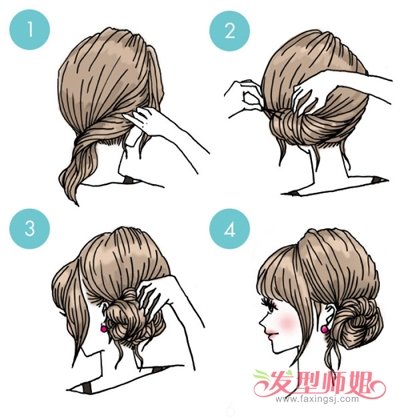 1

2

3

4

发型师姐
www.faxingsj.com